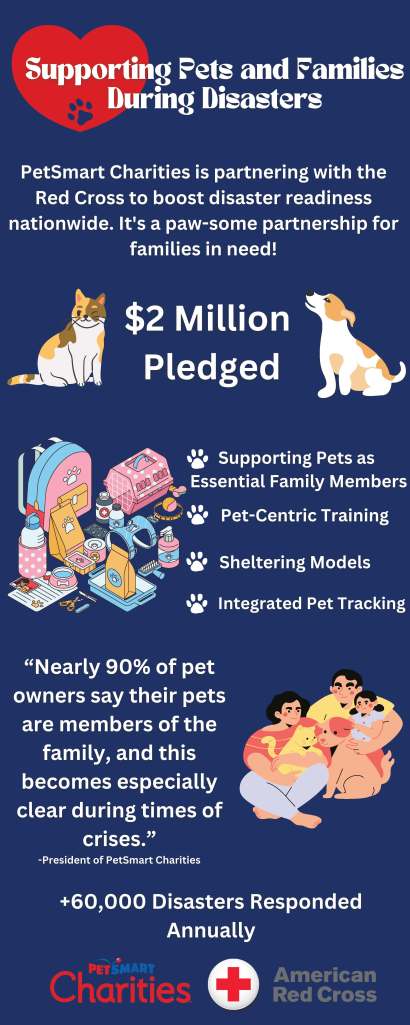 Supporting Pets and Families During Disasters

PetSmart Charities is partnering with the Red Cross to boost disaster readiness nationwide. It's a paw-some partnership for families in need!

$2 Million Pledged

Supporting Pets as Essential Family Members

Pet-Centric Training

Sheltering Models

Integrated Pet Tracking

“Nearly 90% of pet owners say their pets are members of the family, and this becomes especially clear during times of crises.”

-President of PetSmart Charities

+60,000 Disasters Responded Annually

PETSMART Charities

American Red Cross